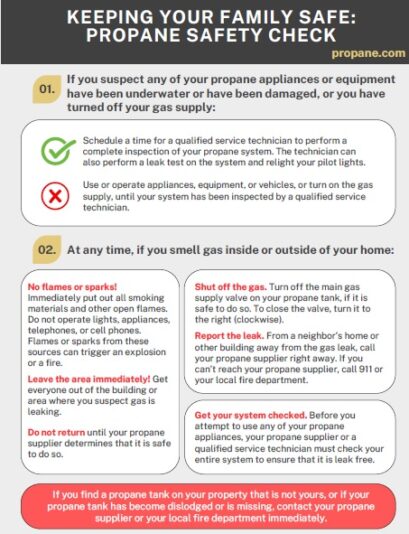 KEEPING YOUR FAMILY SAFE:
PROPANE SAFETY CHECK

propane.com

01. If you suspect any of your propane appliances or equipment have been underwater or have been damaged, or you have turned off your gas supply:

Schedule a time for a qualified service technician to perform a complete inspection of your propane system. The technician can also perform a leak test on the system and relight your pilot lights.

Use or operate appliances, equipment, or vehicles, or turn on the gas supply, until your system has been inspected by a qualified service technician.

02. At any time, if you smell gas inside or outside of your home:

No flames or sparks! Immediately put out all smoking materials and other open flames. Do not operate lights, appliances, telephones, or cell phones. Flames or sparks from these sources can trigger an explosion or a fire.

Leave the area immediately! Get everyone out of the building or area where you suspect gas is leaking.

Do not return until your propane supplier determines that it is safe to do so.

Shut off the gas. Turn off the main gas supply valve on your propane tank, if it is safe to do so. To close the valve, turn it to the right (clockwise).

Report the leak. From a neighbor's home or other building away from the gas leak, call your propane supplier right away. If you can't reach your propane supplier, call 911 or your local fire department.

Get your system checked. Before you attempt to use any of your propane appliances, your propane supplier or a qualified service technician must check your entire system to ensure that it is leak free.

If you find a propane tank on your property that is not yours, or if your propane tank has become dislodged or is missing, contact your propane supplier or your local fire department immediately.